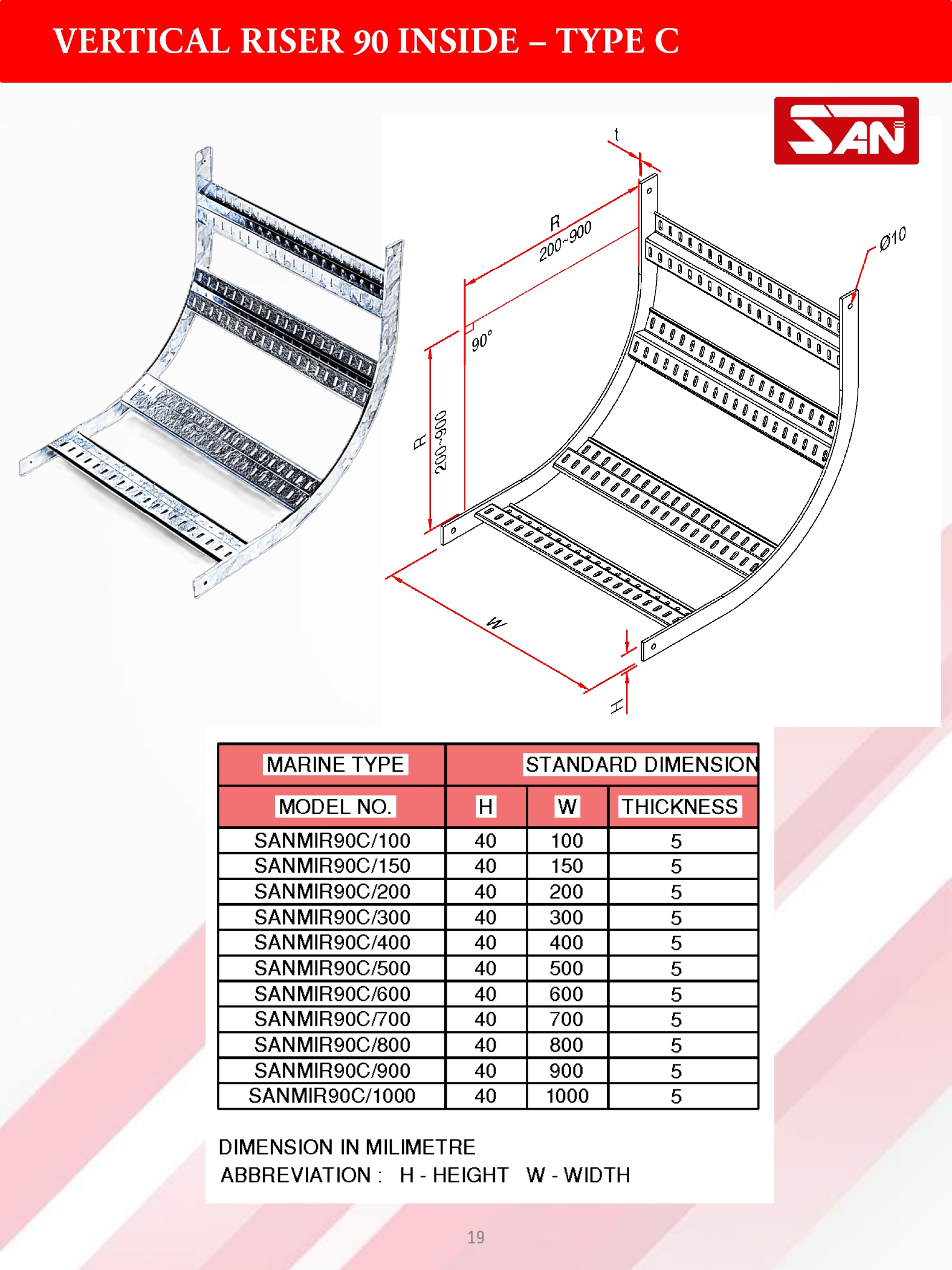 VERTICAL RISER 90 INSIDE – TYPE C

SAN

t
R
200~900
Ø10
90°
R
200~900
W
H

| MARINE TYPE | STANDARD DIMENSION | | |
|---|---|---|---|
| MODEL NO. | H | W | THICKNESS |
| SANMIR90C/100 | 40 | 100 | 5 |
| SANMIR90C/150 | 40 | 150 | 5 |
| SANMIR90C/200 | 40 | 200 | 5 |
| SANMIR90C/300 | 40 | 300 | 5 |
| SANMIR90C/400 | 40 | 400 | 5 |
| SANMIR90C/500 | 40 | 500 | 5 |
| SANMIR90C/600 | 40 | 600 | 5 |
| SANMIR90C/700 | 40 | 700 | 5 |
| SANMIR90C/800 | 40 | 800 | 5 |
| SANMIR90C/900 | 40 | 900 | 5 |
| SANMIR90C/1000 | 40 | 1000 | 5 |

DIMENSION IN MILIMETRE
ABBREVIATION : H - HEIGHT W - WIDTH

19